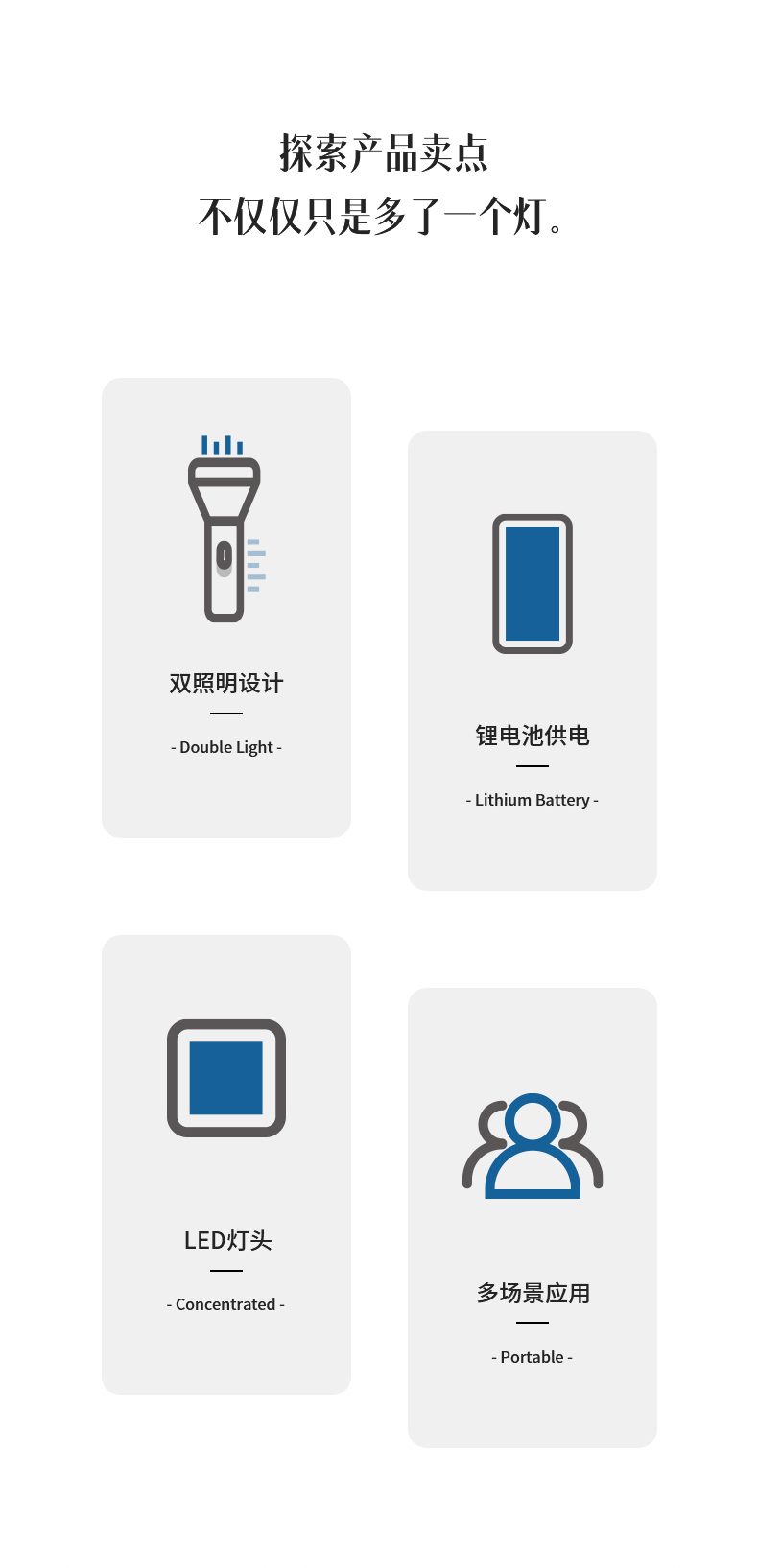 探索产品卖点
不仅仅只是多了一个灯。

双照明设计

- Double Light -

锂电池供电

- Lithium Battery -

LED灯头

- Concentrated -

多场景应用

- Portable -