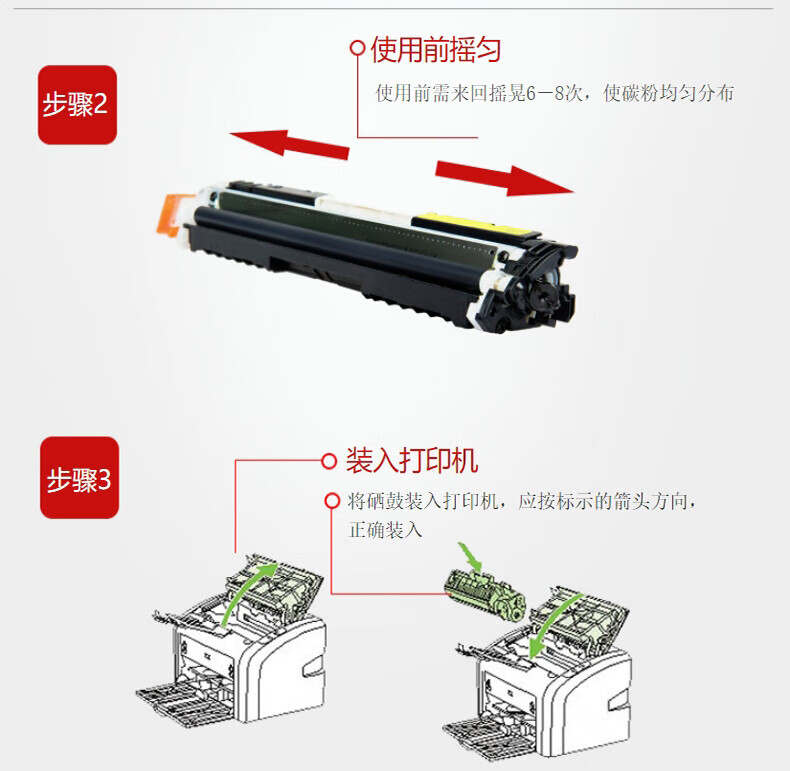 步骤2

使用前摇匀

使用前需来回摇晃6－8次，使碳粉均匀分布

步骤3

装入打印机

将硒鼓装入打印机，应按标示的箭头方向，正确装入