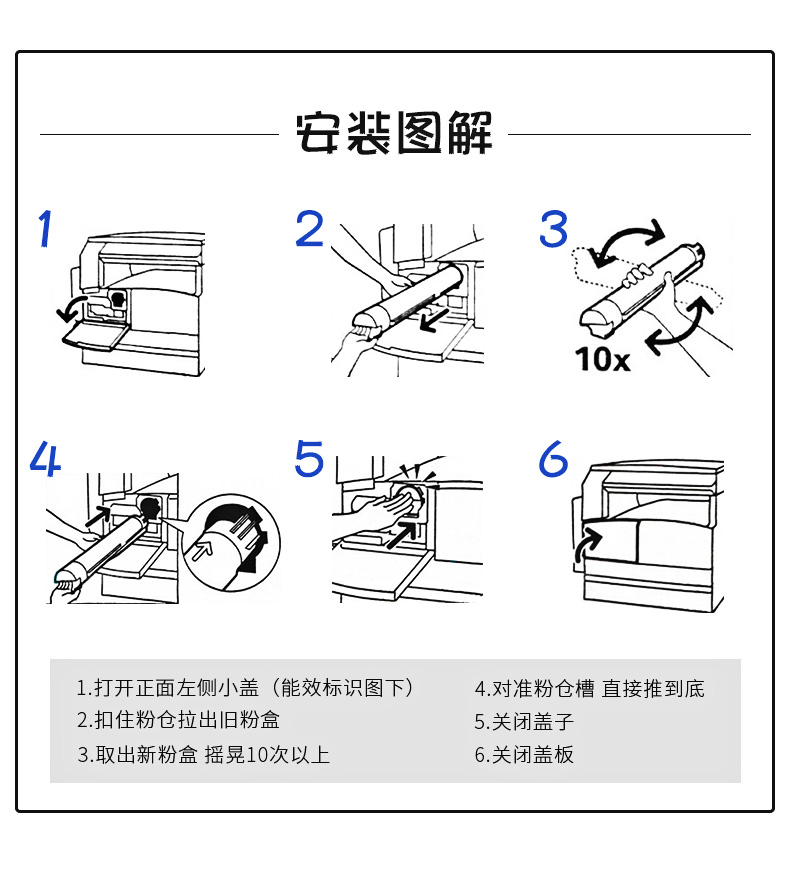 安装图解

1

2

3

10x

4

5

6

1.打开正面左侧小盖（能效标识图下）
2.扣住粉仓拉出旧粉盒
3.取出新粉盒 摇晃10次以上

4.对准粉仓槽 直接推到底
5.关闭盖子
6.关闭盖板