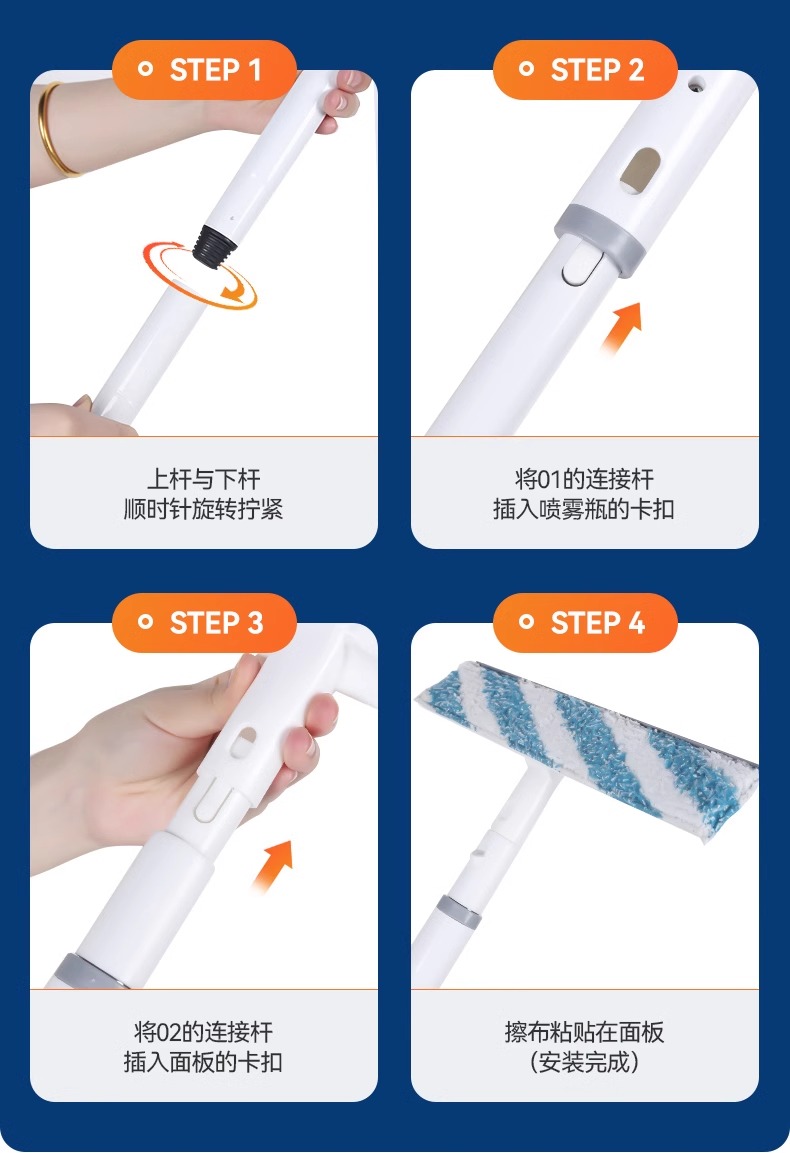 STEP 1

上杆与下杆
顺时针旋转拧紧

STEP 2

将01的连接杆
插入喷雾瓶的卡扣

STEP 3

将02的连接杆
插入面板的卡扣

STEP 4

擦布粘贴在面板
（安装完成）